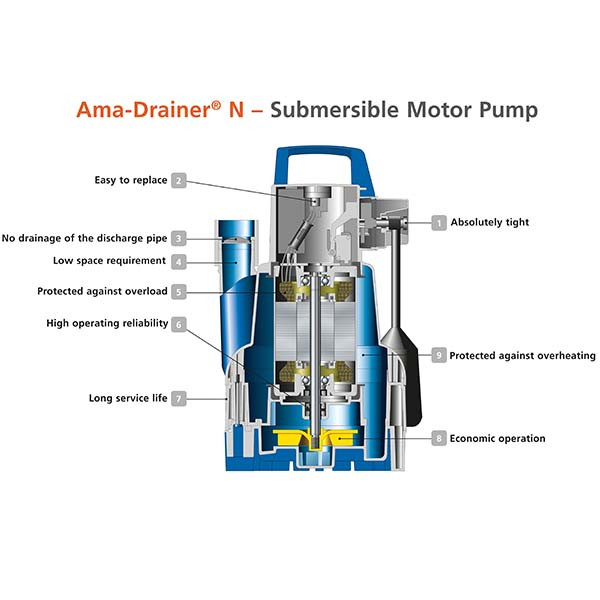 Ama-Drainer® N – Submersible Motor Pump

Easy to replace 2

No drainage of the discharge pipe 3

Low space requirement 4

Protected against overload 5

High operating reliability 6

Long service life 7

1 Absolutely tight

9 Protected against overheating

8 Economic operation